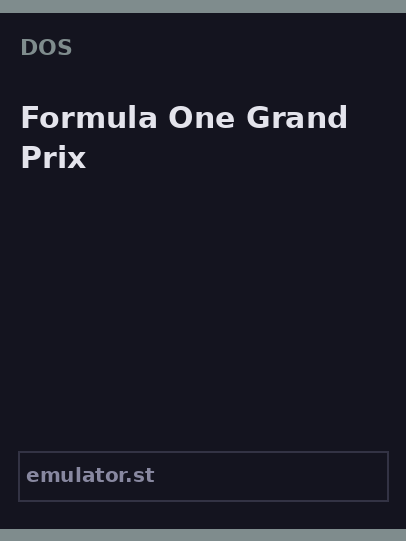 DOS

Formula One Grand Prix

emulator.st