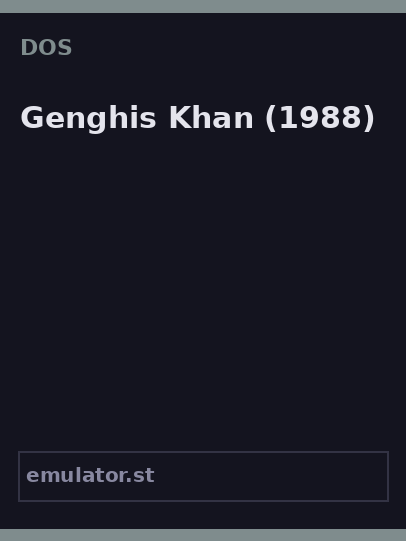 DOS

Genghis Khan (1988)

emulator.st