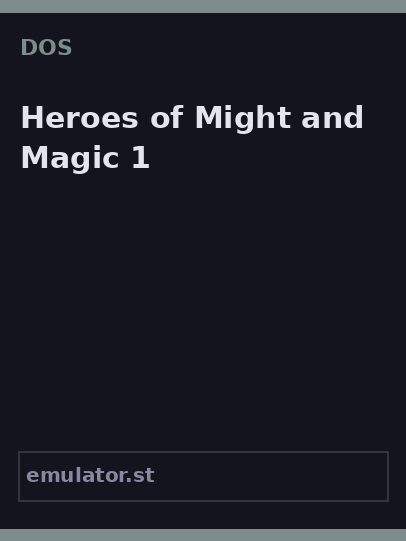 DOS

Heroes of Might and Magic 1

emulator.st