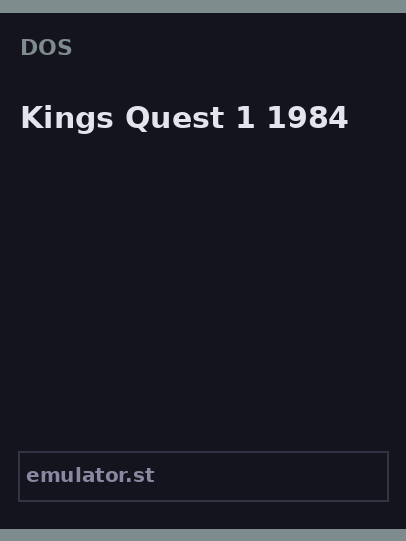 DOS

Kings Quest 1 1984

emulator.st