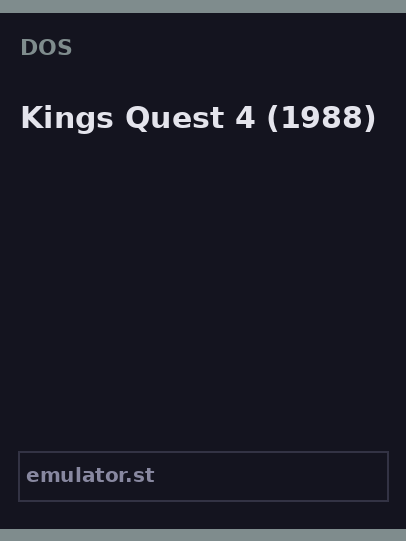 DOS

Kings Quest 4 (1988)

emulator.st