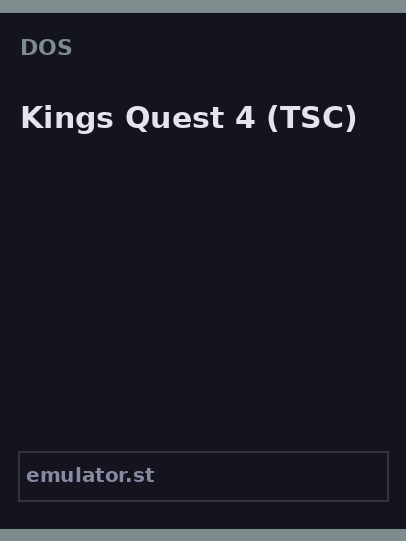 DOS

Kings Quest 4 (TSC)

emulator.st