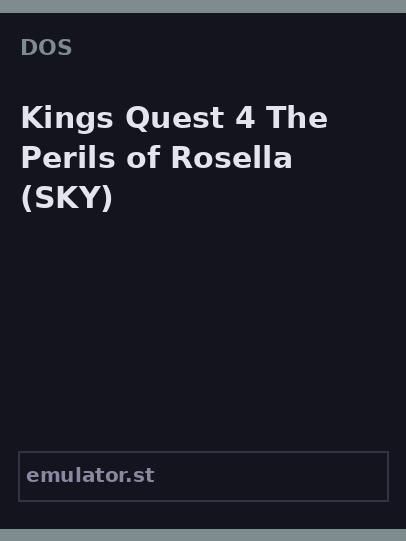 DOS

Kings Quest 4 The Perils of Rosella (SKY)

emulator.st