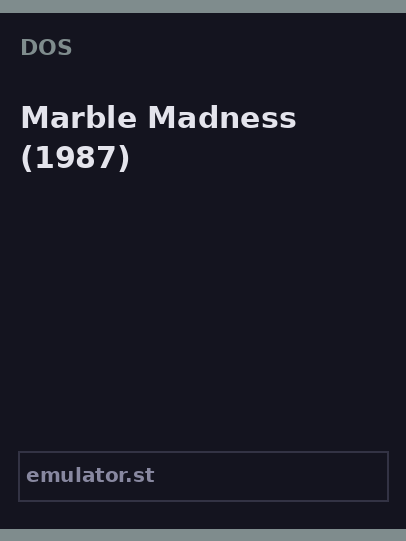 DOS

Marble Madness (1987)

emulator.st