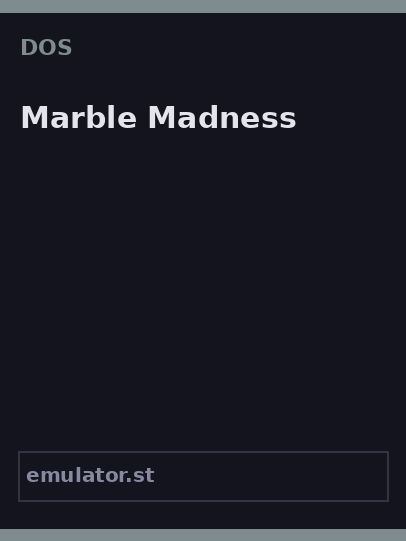 DOS

Marble Madness

emulator.st