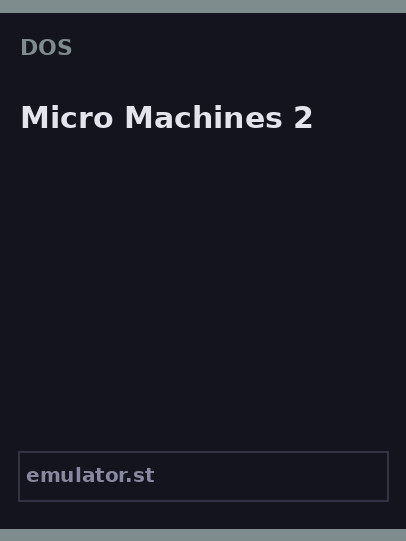 DOS

Micro Machines 2

emulator.st