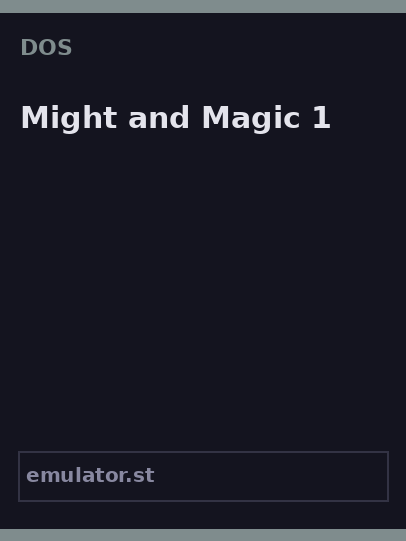 DOS

Might and Magic 1

emulator.st