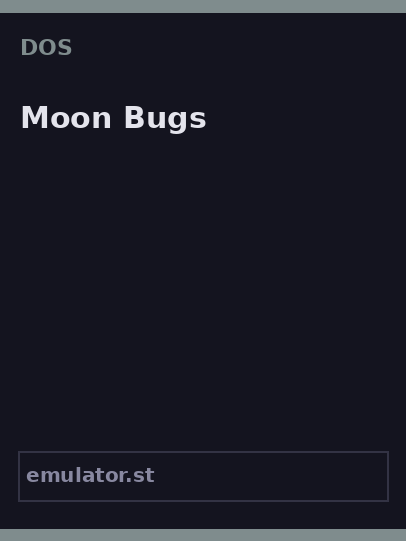 DOS

Moon Bugs

emulator.st