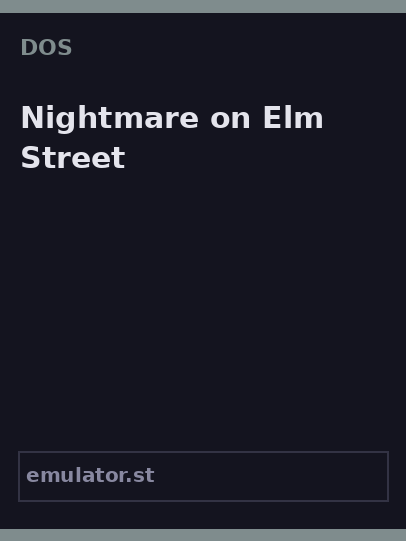 DOS

Nightmare on Elm Street

emulator.st