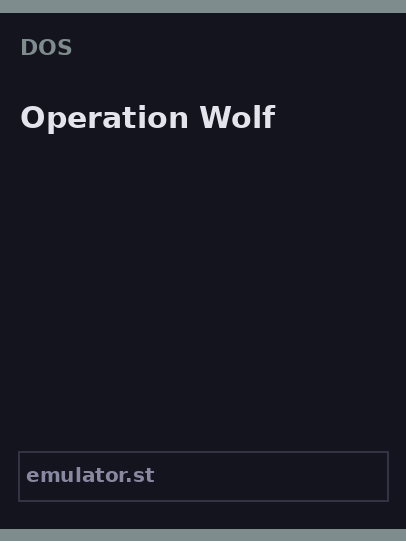 DOS

Operation Wolf

emulator.st