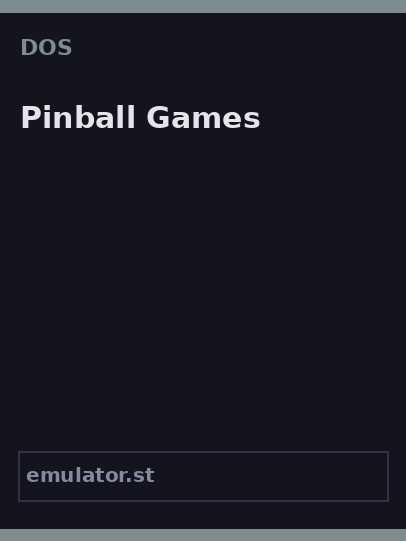 DOS

Pinball Games

emulator.st