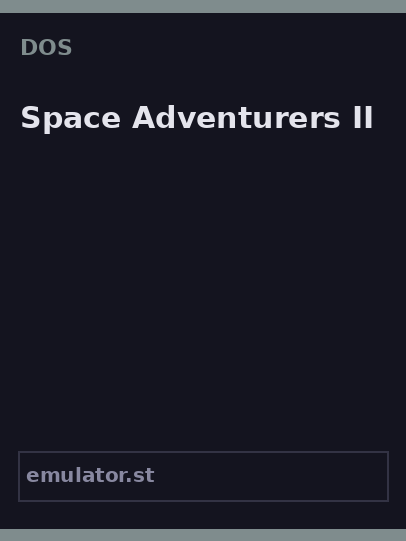 DOS

Space Adventurers II

emulator.st