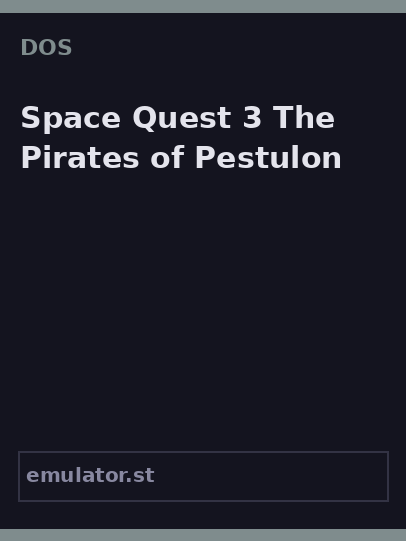 DOS

Space Quest 3 The Pirates of Pestulon

emulator.st