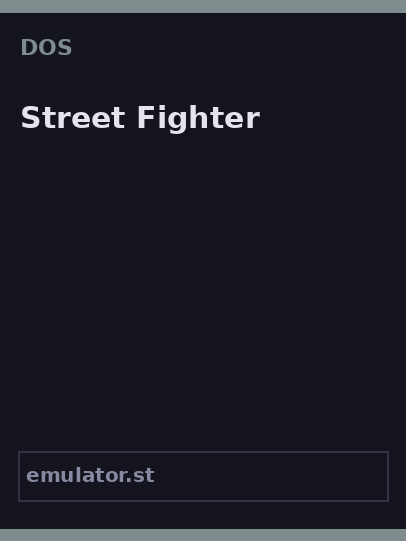 DOS

Street Fighter

emulator.st