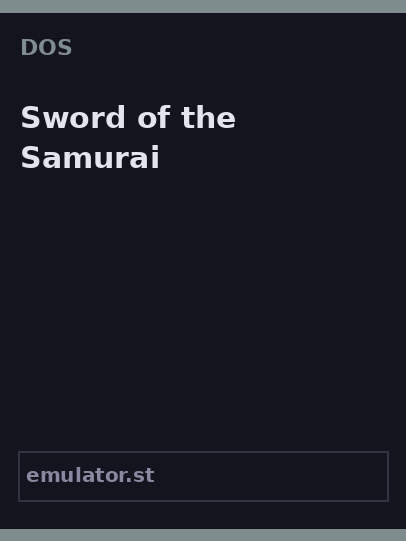 DOS

Sword of the Samurai

emulator.st