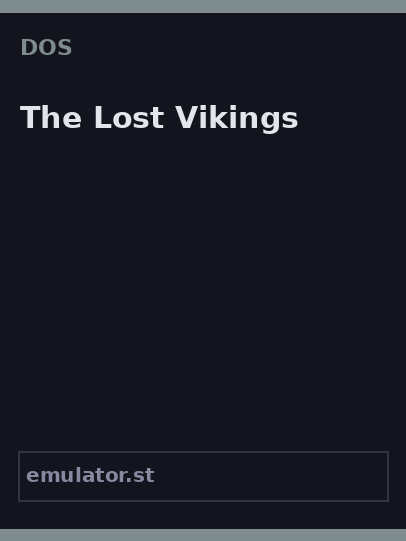 DOS

The Lost Vikings

emulator.st