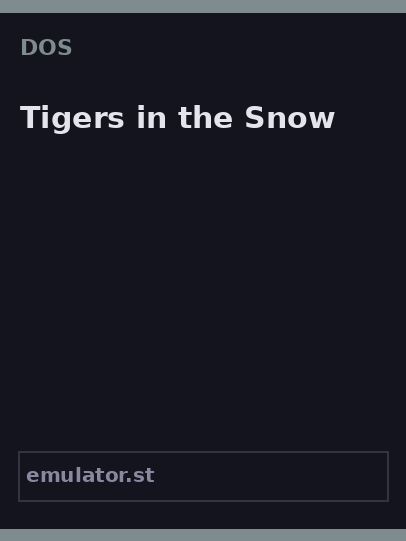 DOS

Tigers in the Snow

emulator.st