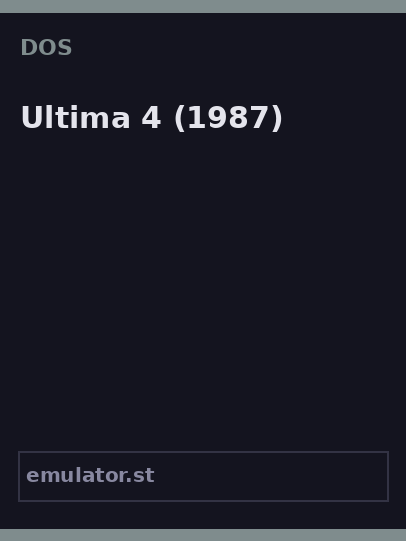 DOS

Ultima 4 (1987)

emulator.st