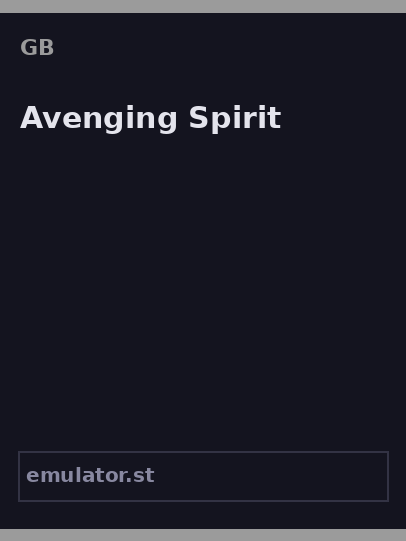 GB

Avenging Spirit

emulator.st