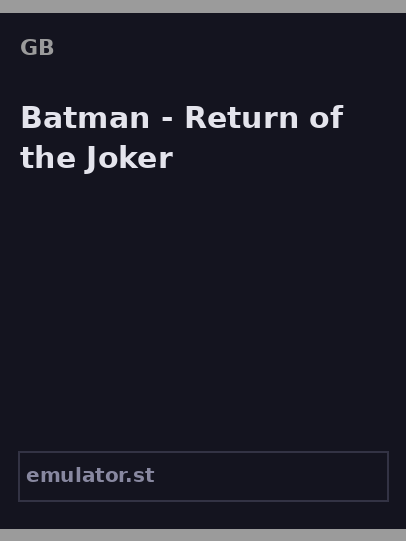 GB

Batman - Return of the Joker

emulator.st