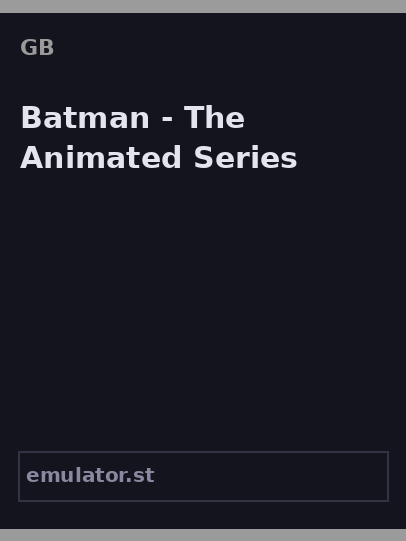 GB

Batman - The Animated Series

emulator.st