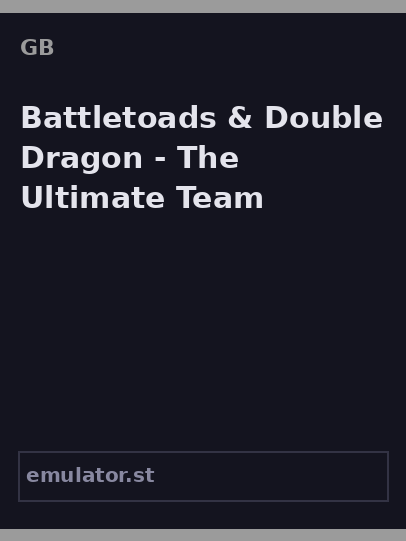 GB

Battletoads & Double Dragon - The Ultimate Team

emulator.st