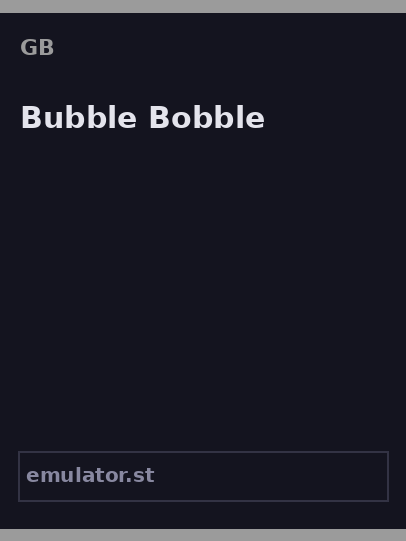 GB

Bubble Bobble

emulator.st