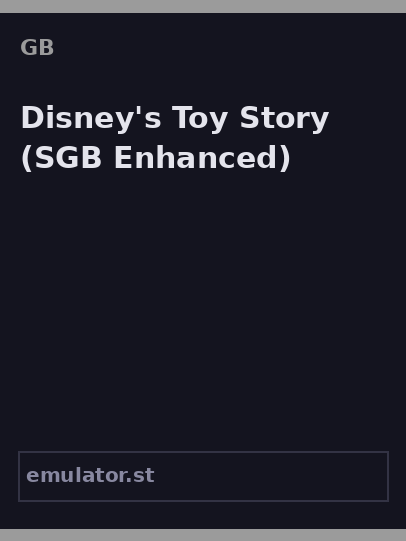 GB

Disney's Toy Story (SGB Enhanced)

emulator.st