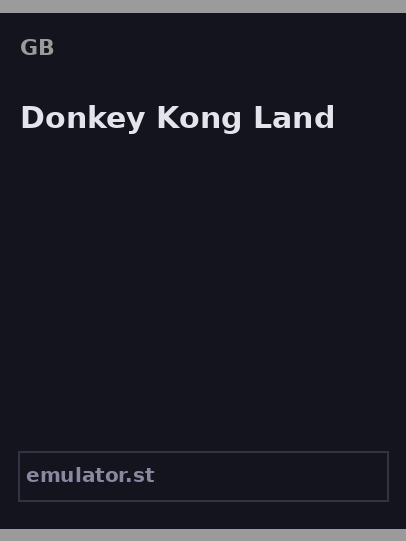 GB

Donkey Kong Land

emulator.st