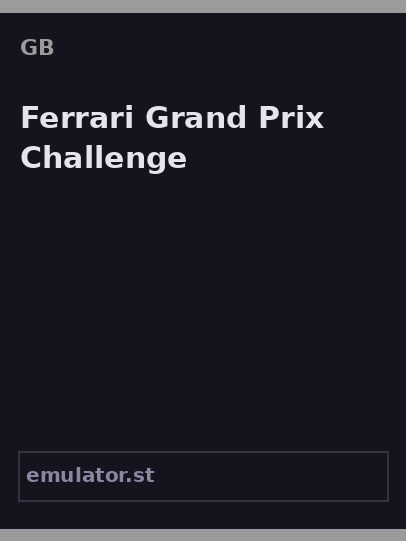 GB

Ferrari Grand Prix Challenge

emulator.st