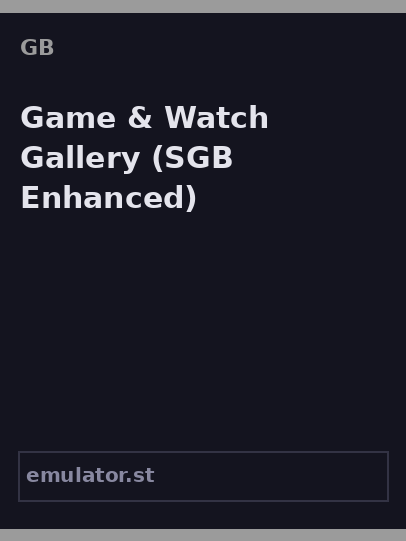 GB

Game & Watch Gallery (SGB Enhanced)

emulator.st