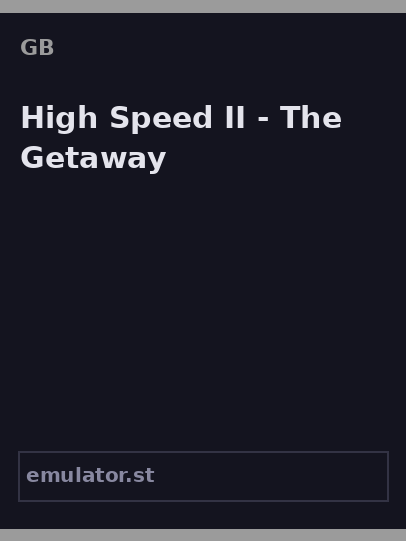 GB

High Speed II - The Getaway

emulator.st