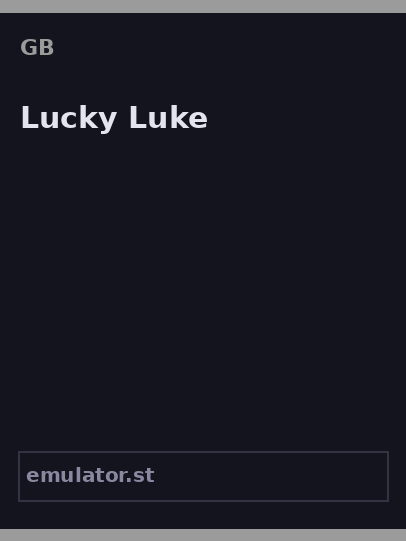 GB

Lucky Luke

emulator.st