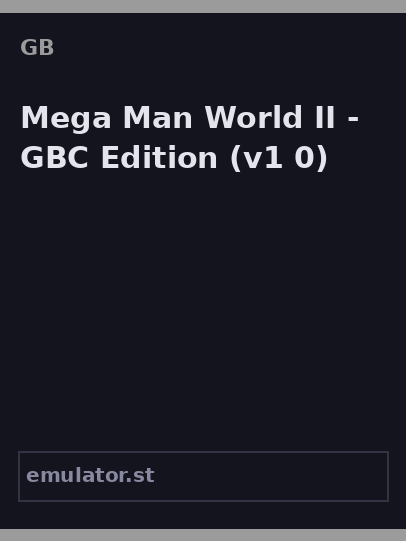 GB

Mega Man World II - GBC Edition (v1 0)

emulator.st