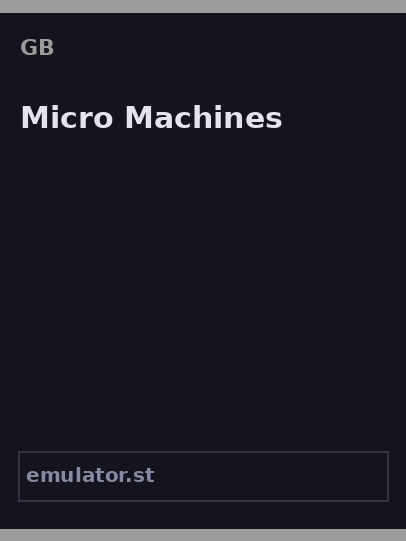 GB

Micro Machines

emulator.st