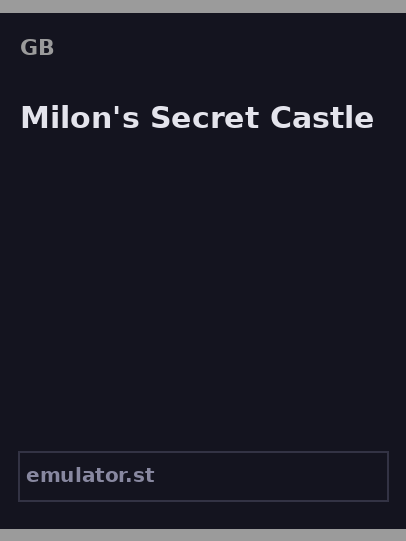 GB

Milon's Secret Castle

emulator.st