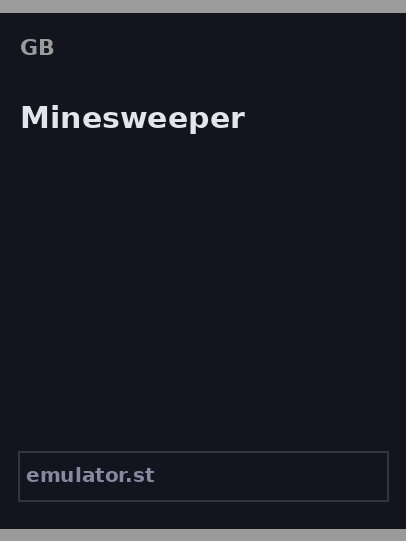 GB

Minesweeper

emulator.st