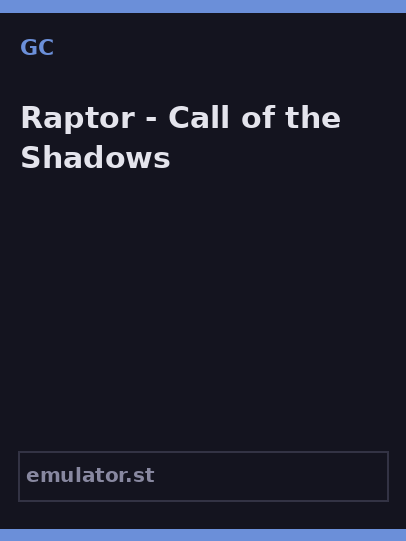 GC

Raptor - Call of the Shadows

emulator.st