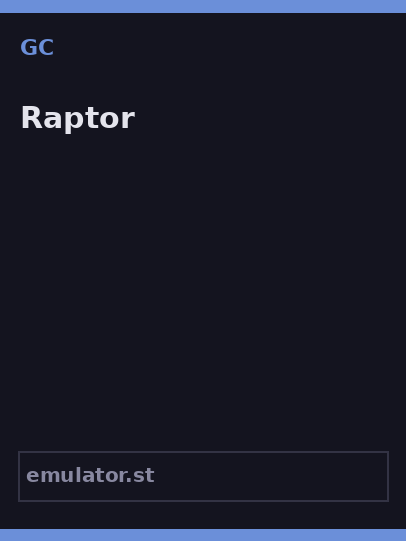 GC

Raptor

emulator.st