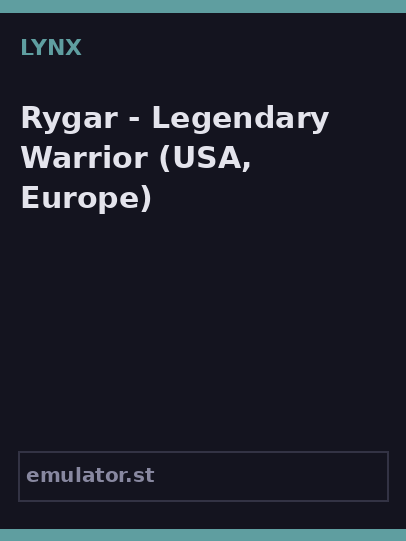 LYNX

Rygar - Legendary Warrior (USA, Europe)

emulator.st