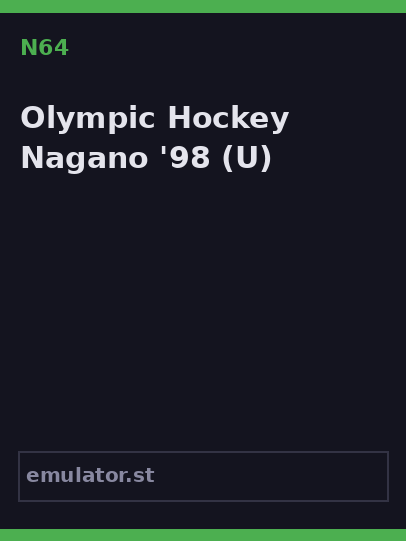 N64

Olympic Hockey Nagano '98 (U)

emulator.st