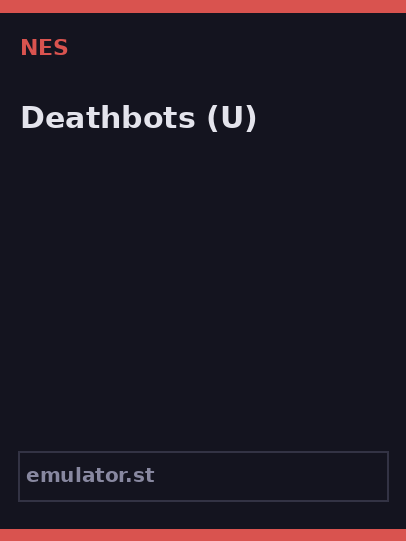 NES

Deathbots (U)

emulator.st