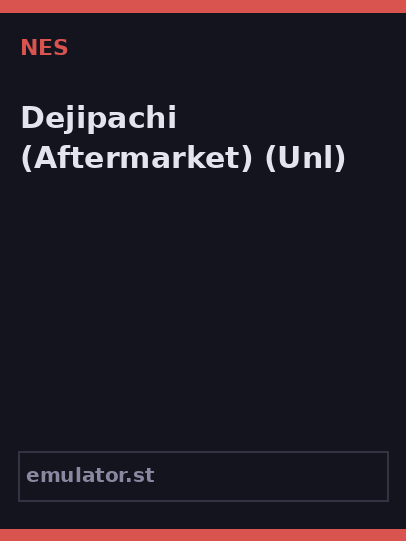 NES

Dejipachi (Aftermarket) (Unl)

emulator.st