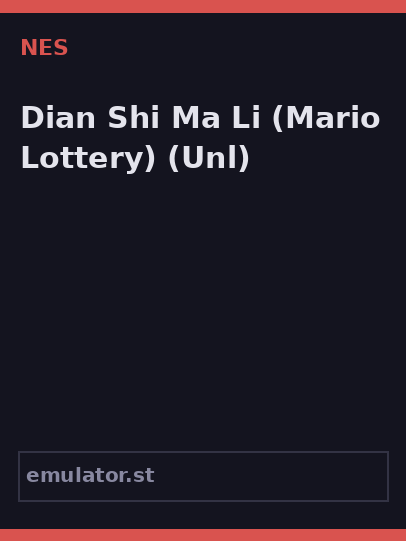 NES

Dian Shi Ma Li (Mario Lottery) (Unl)

emulator.st