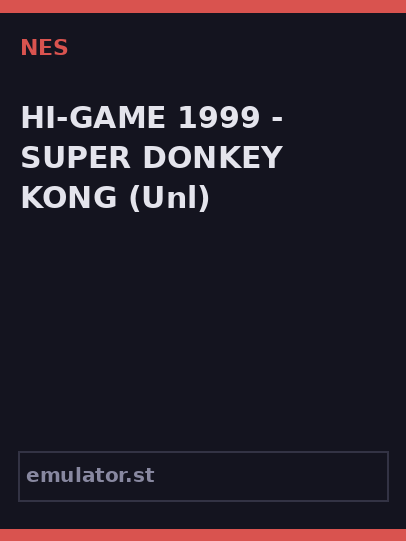 NES

HI-GAME 1999 - SUPER DONKEY KONG (Unl)

emulator.st