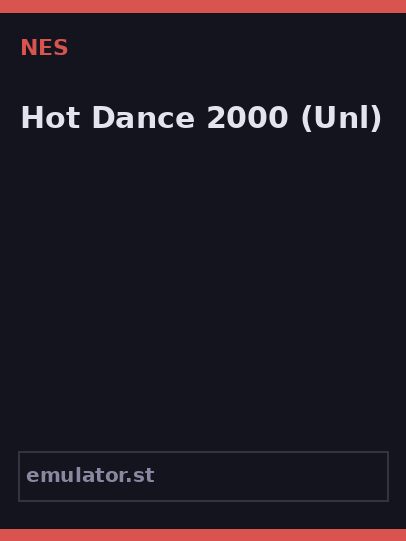 NES

Hot Dance 2000 (Unl)

emulator.st