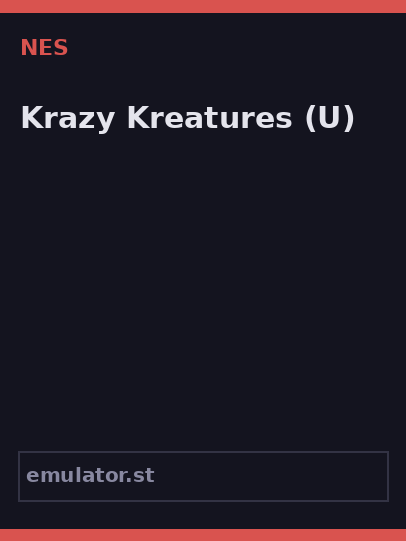 NES

Krazy Kreatures (U)

emulator.st