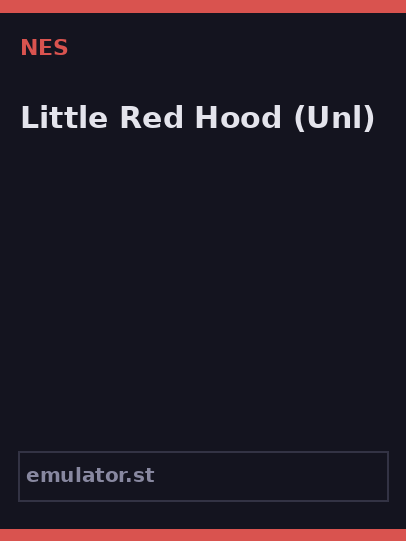 NES

Little Red Hood (Unl)

emulator.st