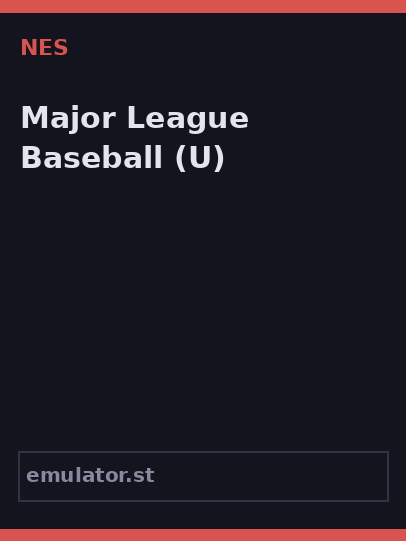 NES

Major League Baseball (U)

emulator.st