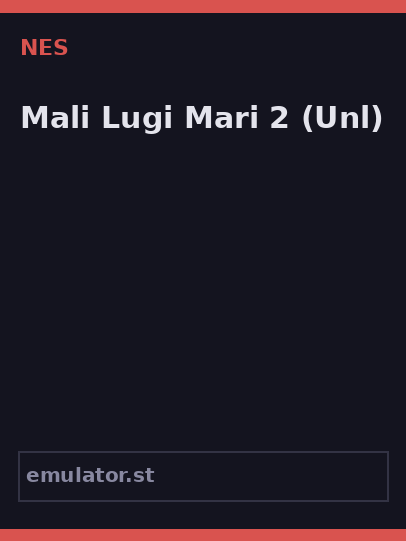 NES

Mali Lugi Mari 2 (Unl)

emulator.st